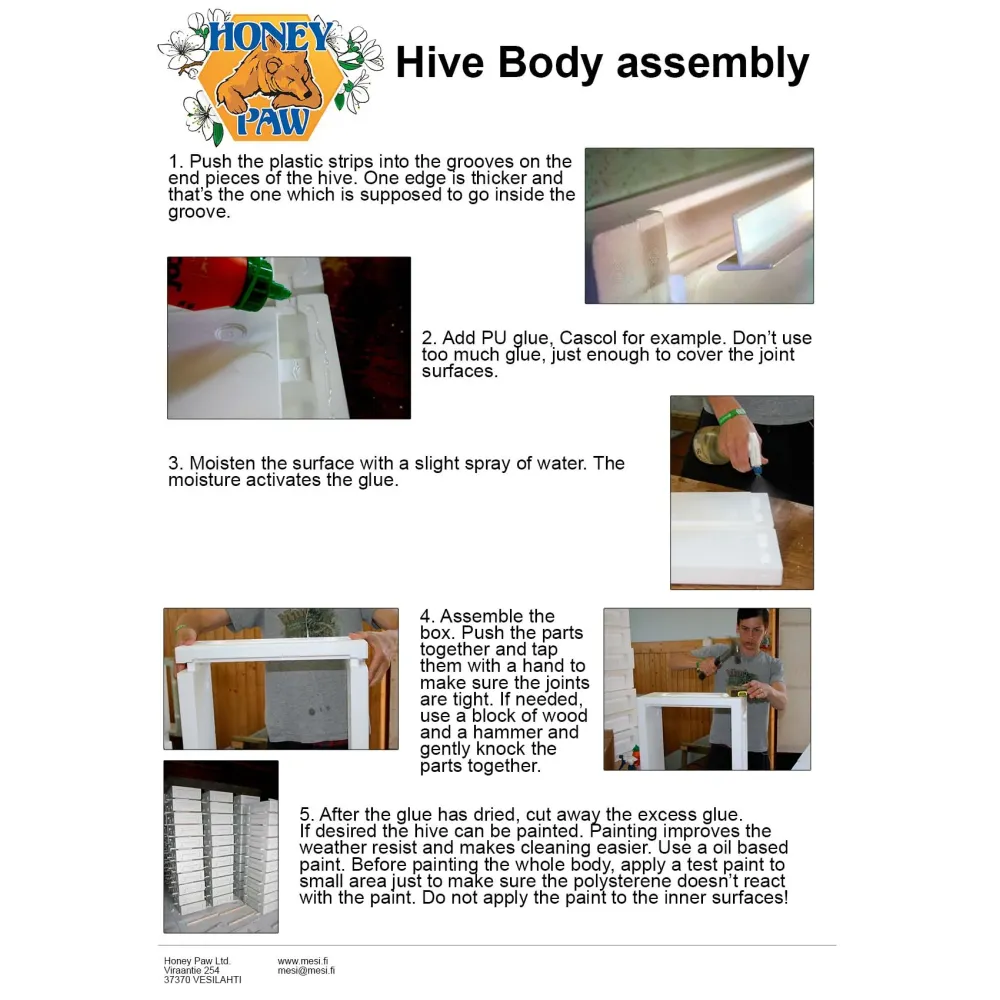 HONEY PAW

Hive Body assembly

1. Push the plastic strips into the grooves on the end pieces of the hive. One edge is thicker and that's the one which is supposed to go inside the groove.

2. Add PU glue, Cascol for example. Don't use too much glue, just enough to cover the joint surfaces.

3. Moisten the surface with a slight spray of water. The moisture activates the glue.

4. Assemble the box. Push the parts together and tap them with a hand to make sure the joints are tight. If needed, use a block of wood and a hammer and gently knock the parts together.

5. After the glue has dried, cut away the excess glue. If desired the hive can be painted. Painting improves the weather resist and makes cleaning easier. Use a oil based paint. Before painting the whole body, apply a test paint to small area just to make sure the polysterene doesn't react with the paint. Do not apply the paint to the inner surfaces!

Honey Paw Ltd.
Viraantie 254
37370 VESILAHTI

www.mesi.fi
mesi@mesi.fi